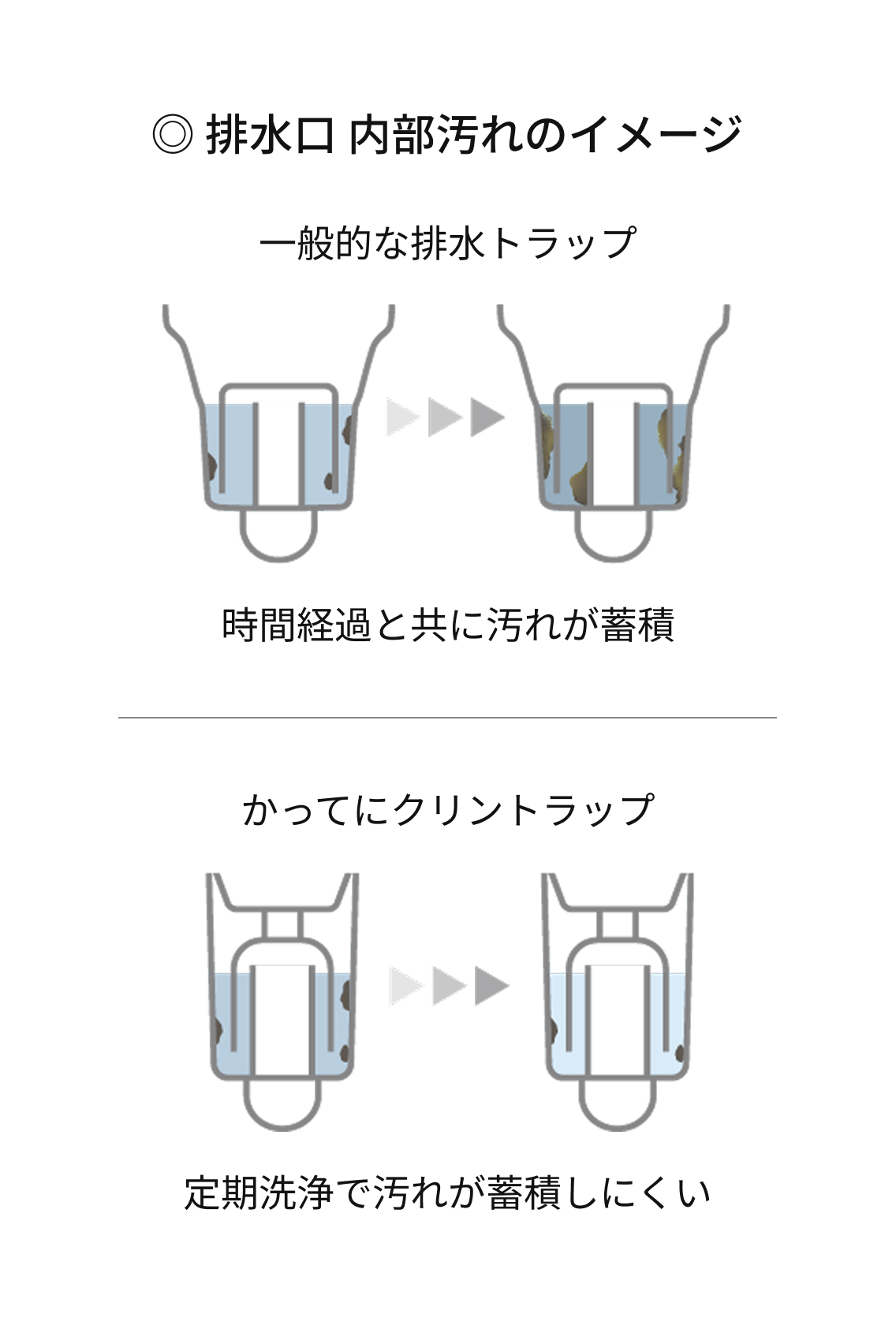 ◎ 排水口 内部汚れのイメージ

一般的な排水トラップ

時間経過と共に汚れが蓄積

かってにクリントラップ

定期洗浄で汚れが蓄積しにくい